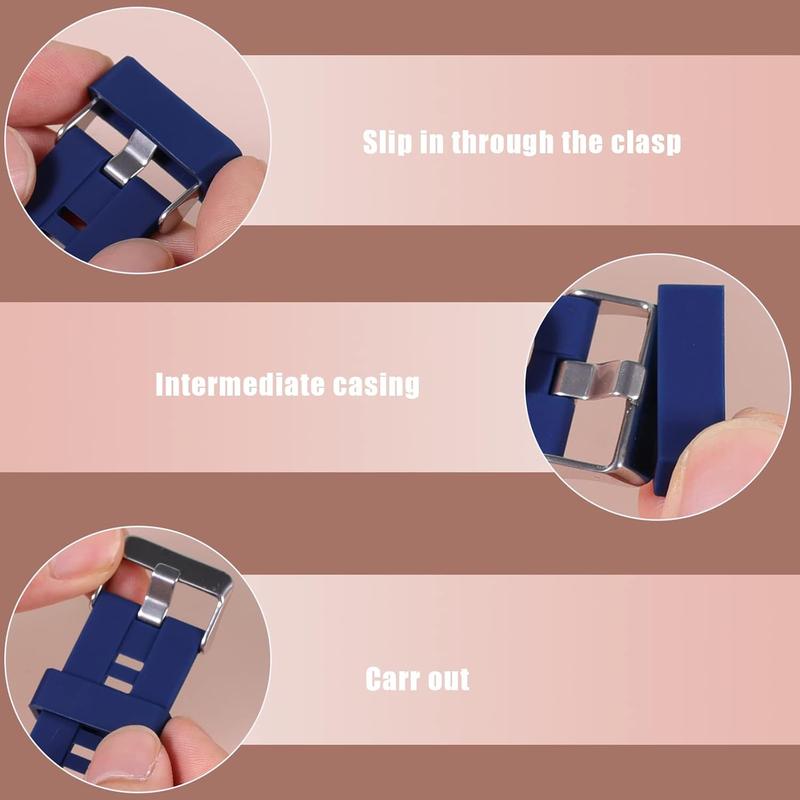 Slip in through the clasp

Intermediate casing

Carr out