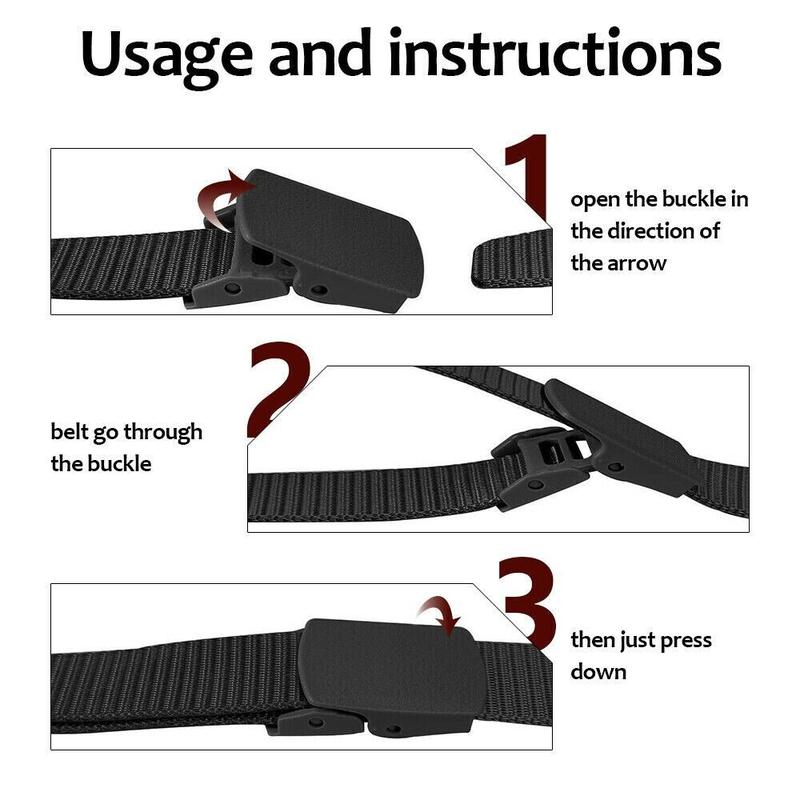 Usage and instructions

1

open the buckle in the direction of the arrow

2

belt go through the buckle

3

then just press down