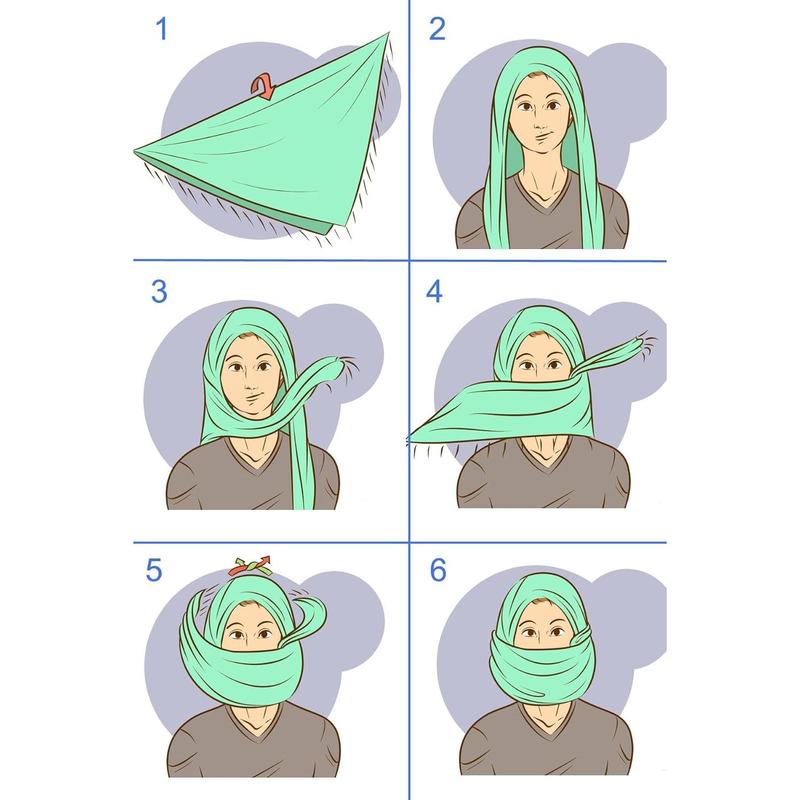 1

2

3

4

5

6