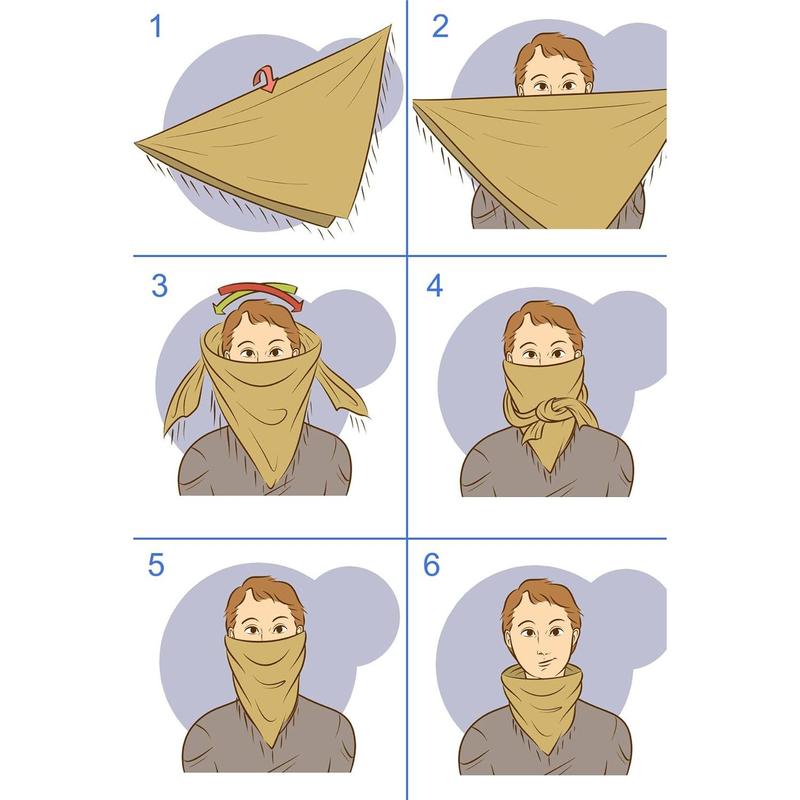 1

2

3

4

5

6