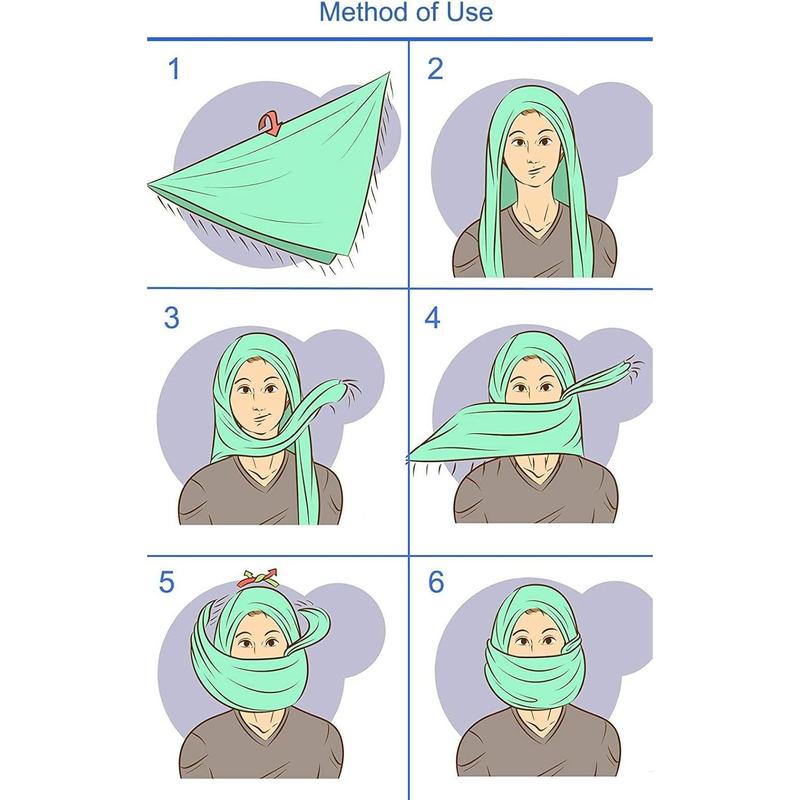 Method of Use

1

2

3

4

5

6