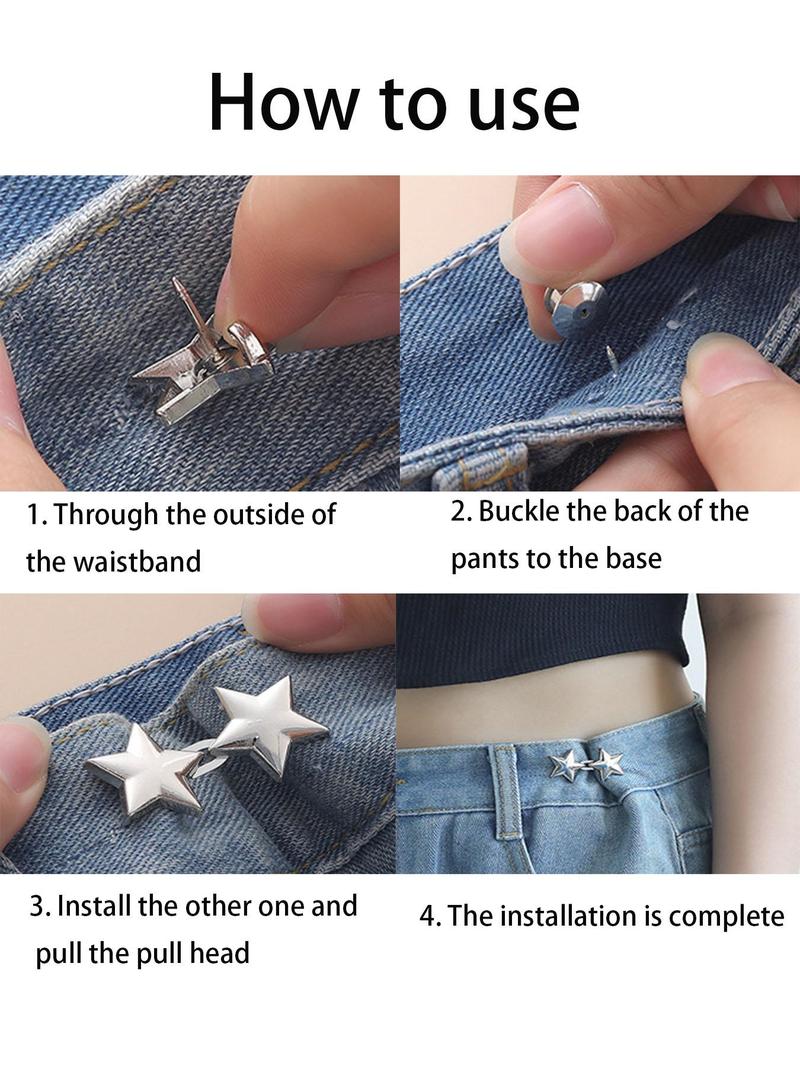 How to use

1. Through the outside of the waistband

2. Buckle the back of the pants to the base

3. Install the other one and pull the pull head

4. The installation is complete