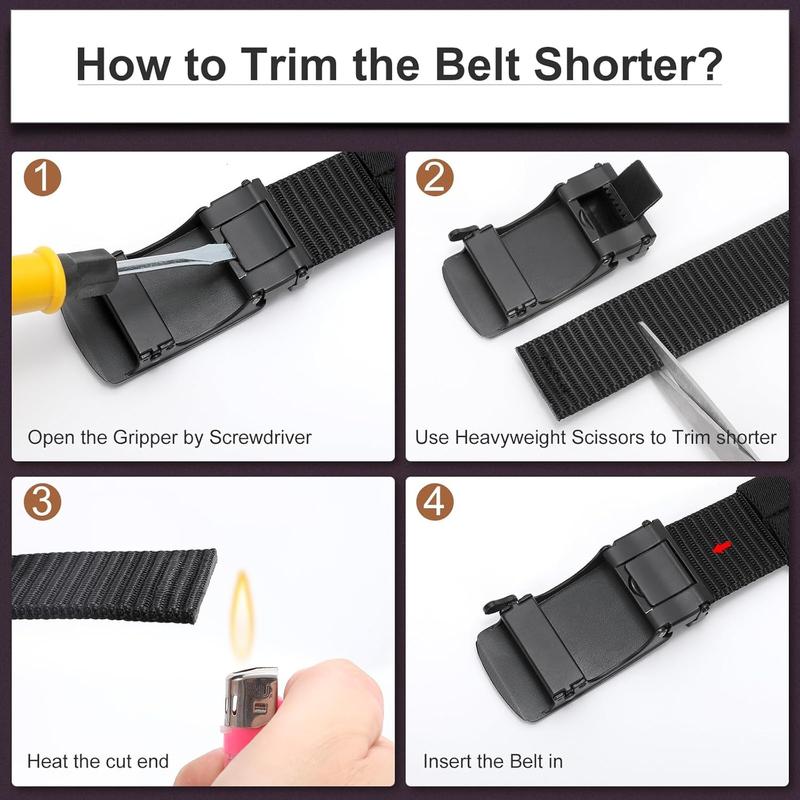 How to Trim the Belt Shorter?

1

Open the Gripper by Screwdriver

2

Use Heavyweight Scissors to Trim shorter

3

Heat the cut end

4

Insert the Belt in