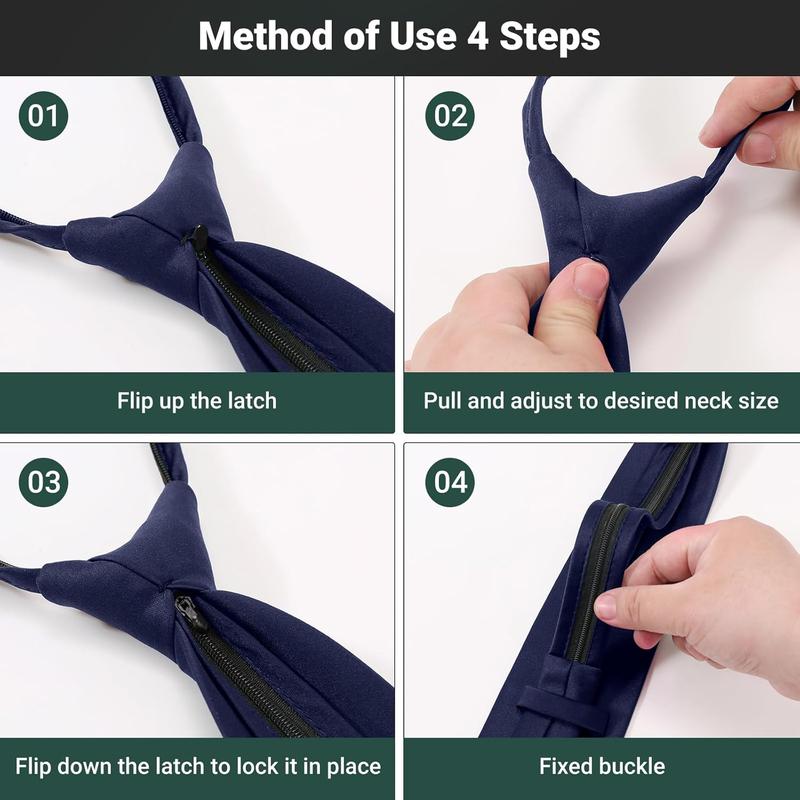 Method of Use 4 Steps

01

Flip up the latch

02

Pull and adjust to desired neck size

03

Flip down the latch to lock it in place

04

Fixed buckle