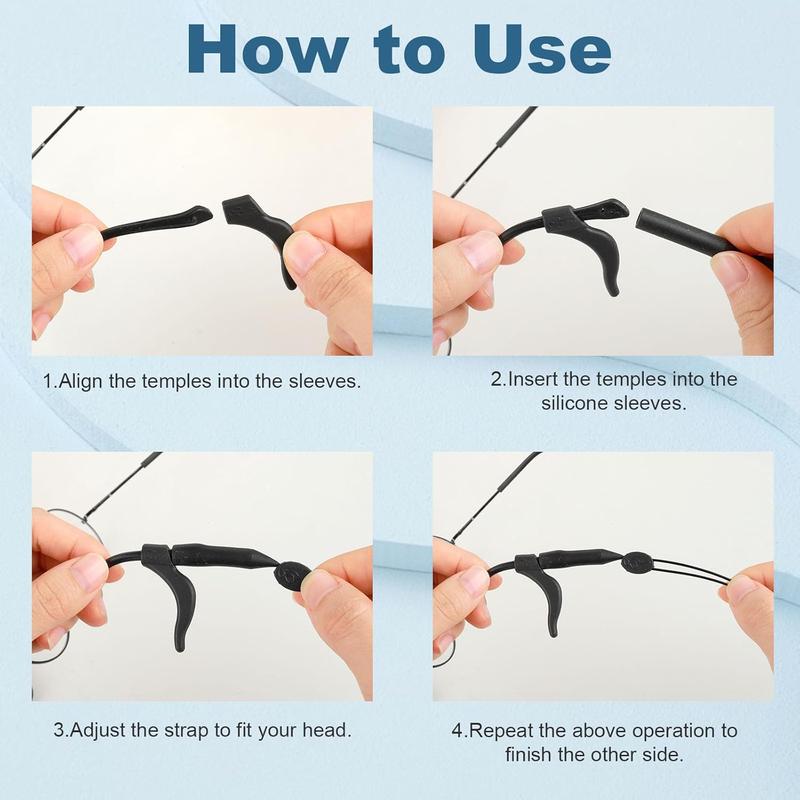 How to Use

1.Align the temples into the sleeves.

2.Insert the temples into the silicone sleeves.

3.Adjust the strap to fit your head.

4.Repeat the above operation to finish the other side.