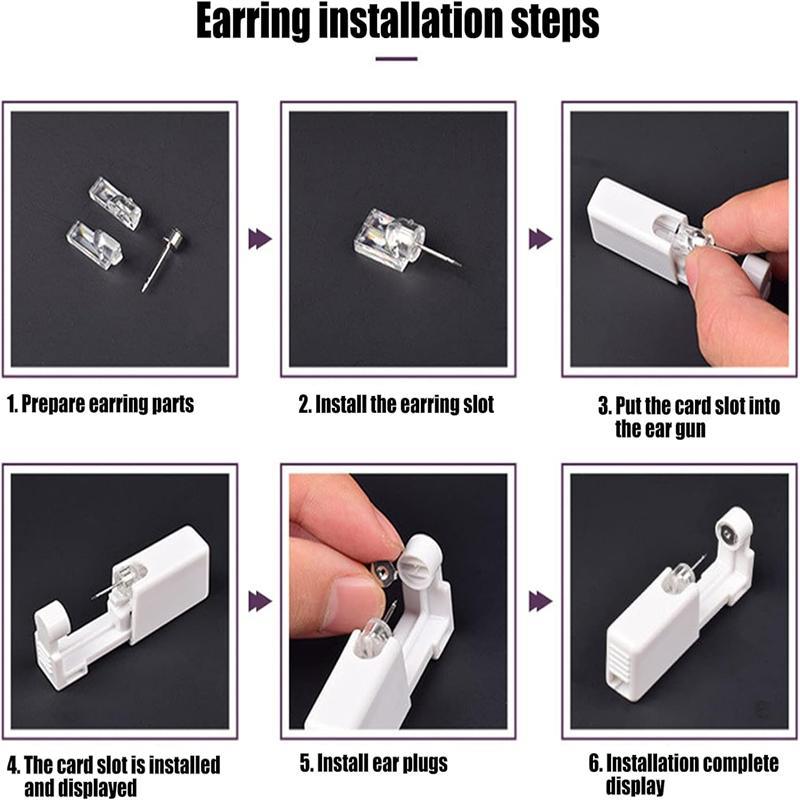 Earring installation steps

1. Prepare earring parts

2. Install the earring slot

3. Put the card slot into the ear gun

4. The card slot is installed and displayed

5. Install ear plugs

6. Installation complete display