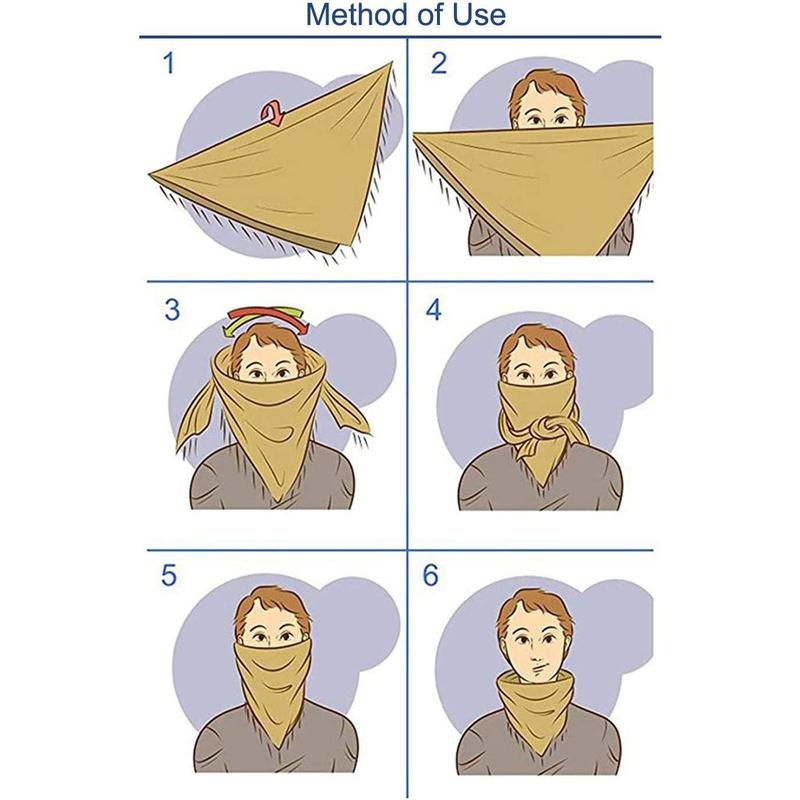 Method of Use

1

2

3

4

5

6