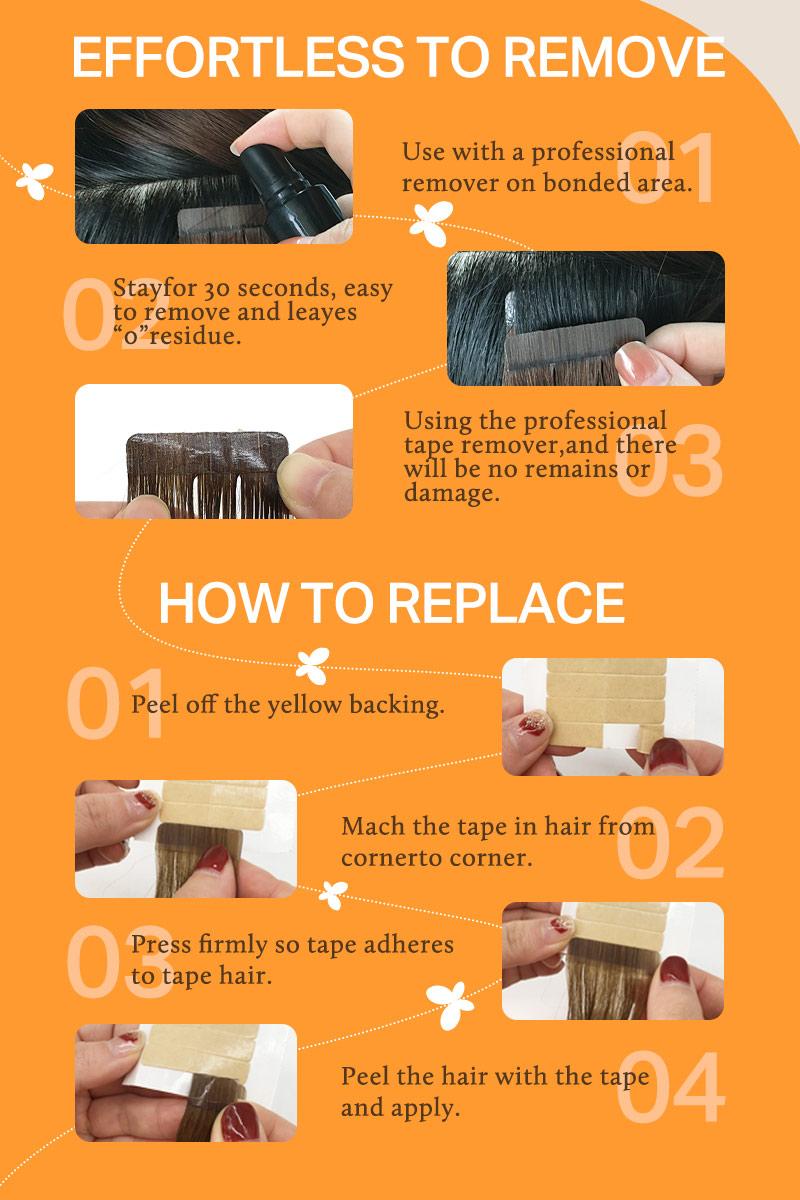 EFFORTLESS TO REMOVE

01 Use with a professional remover on bonded area.

02 Stayfor 30 seconds, easy to remove and leayes “o”residue.

03 Using the professional tape remover,and there will be no remains or damage.

HOW TO REPLACE

01 Peel off the yellow backing.

02 Mach the tape in hair from cornerto corner.

03 Press firmly so tape adheres to tape hair.

04 Peel the hair with the tape and apply.