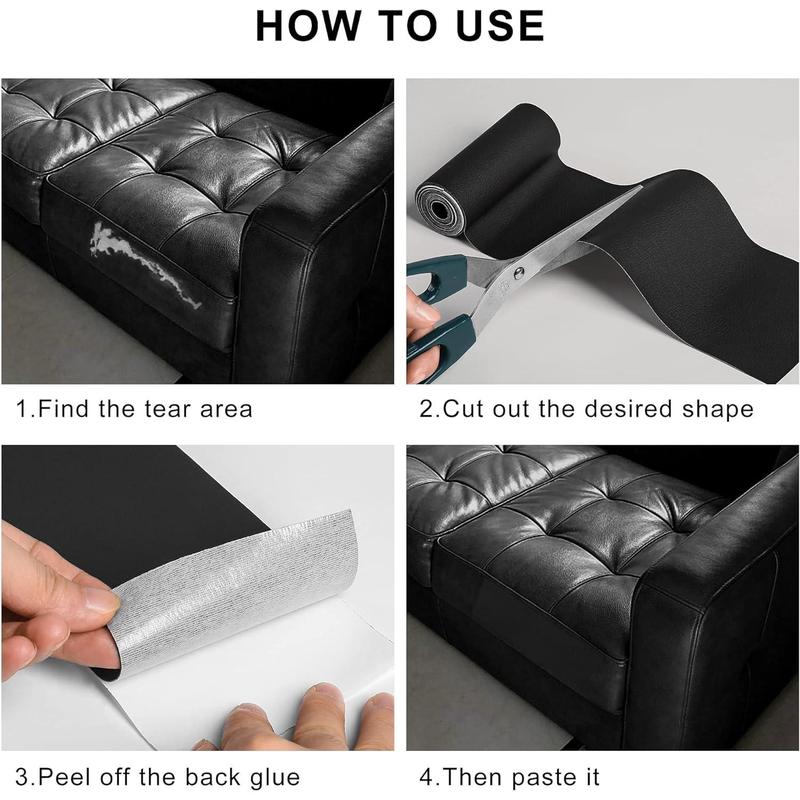 HOW TO USE

1.Find the tear area

2.Cut out the desired shape

3.Peel off the back glue

4.Then paste it