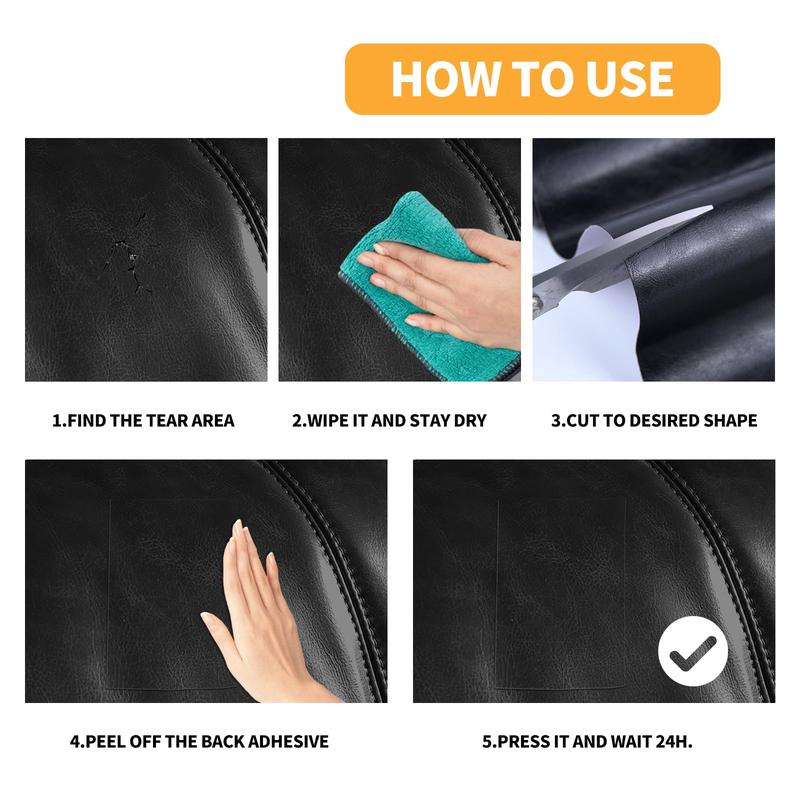 HOW TO USE

1.FIND THE TEAR AREA

2.WIPE IT AND STAY DRY

3.CUT TO DESIRED SHAPE

4.PEEL OFF THE BACK ADHESIVE

5.PRESS IT AND WAIT 24H.