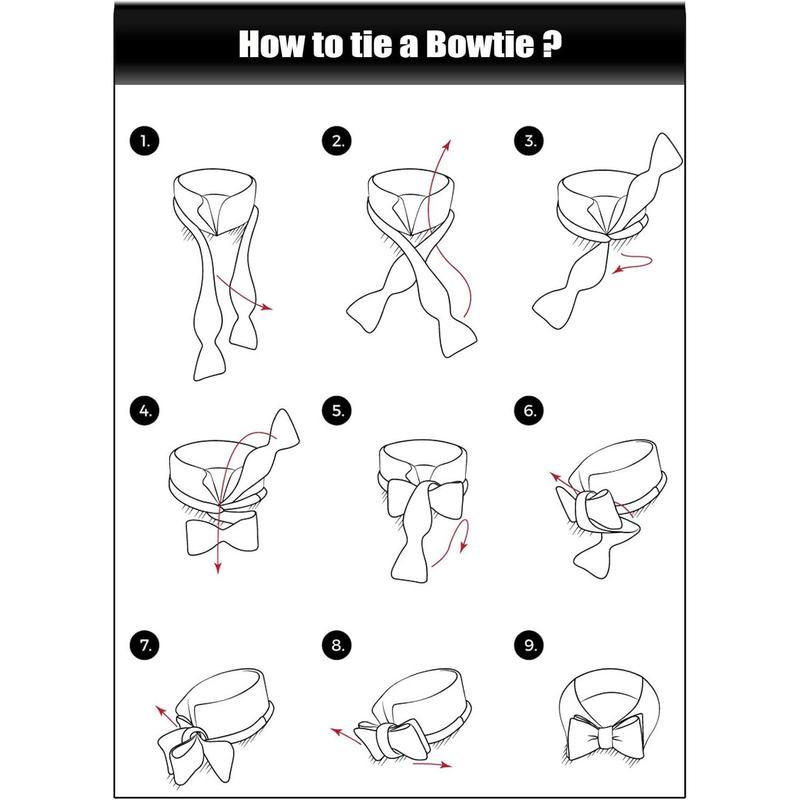 How to tie a Bowtie ?

1.

2.

3.

4.

5.

6.

7.

8.

9.