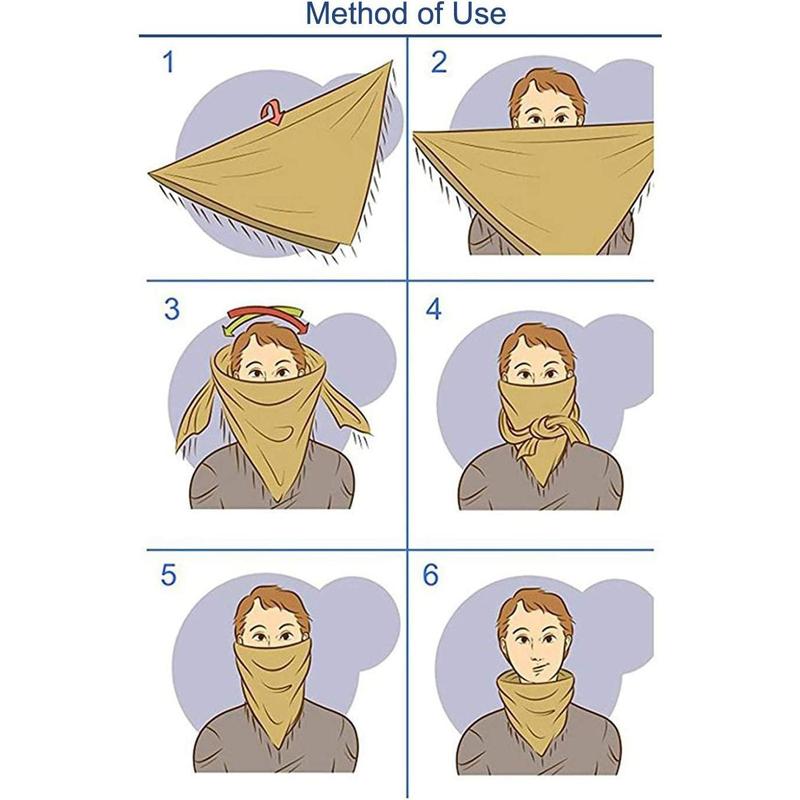 Method of Use

1

2

3

4

5

6