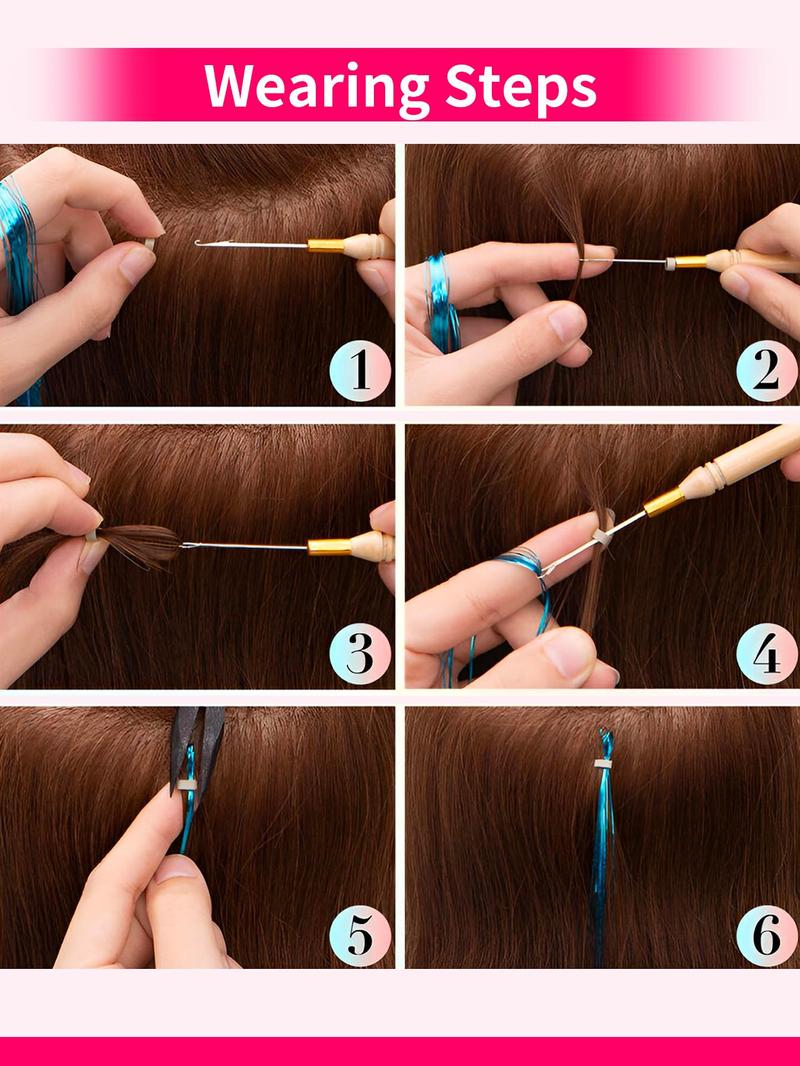 Wearing Steps

1

2

3

4

5

6