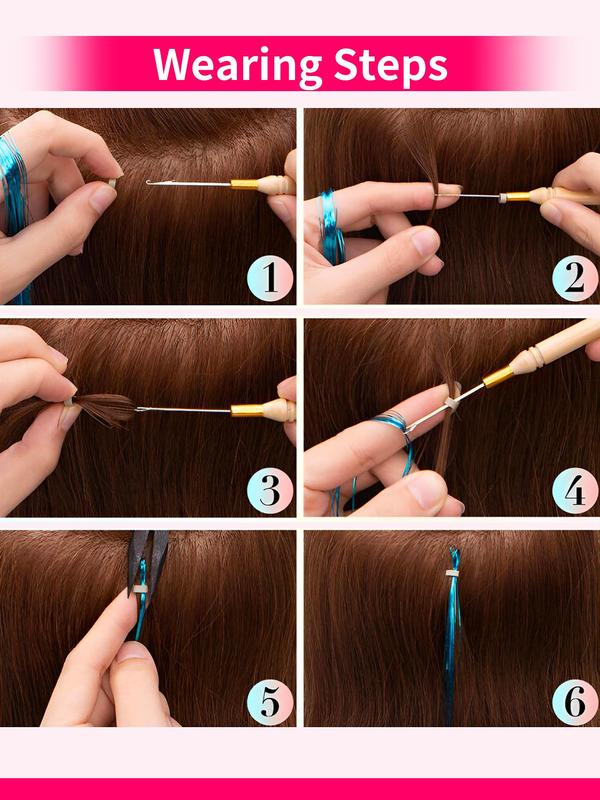 Wearing Steps

1

2

3

4

5

6